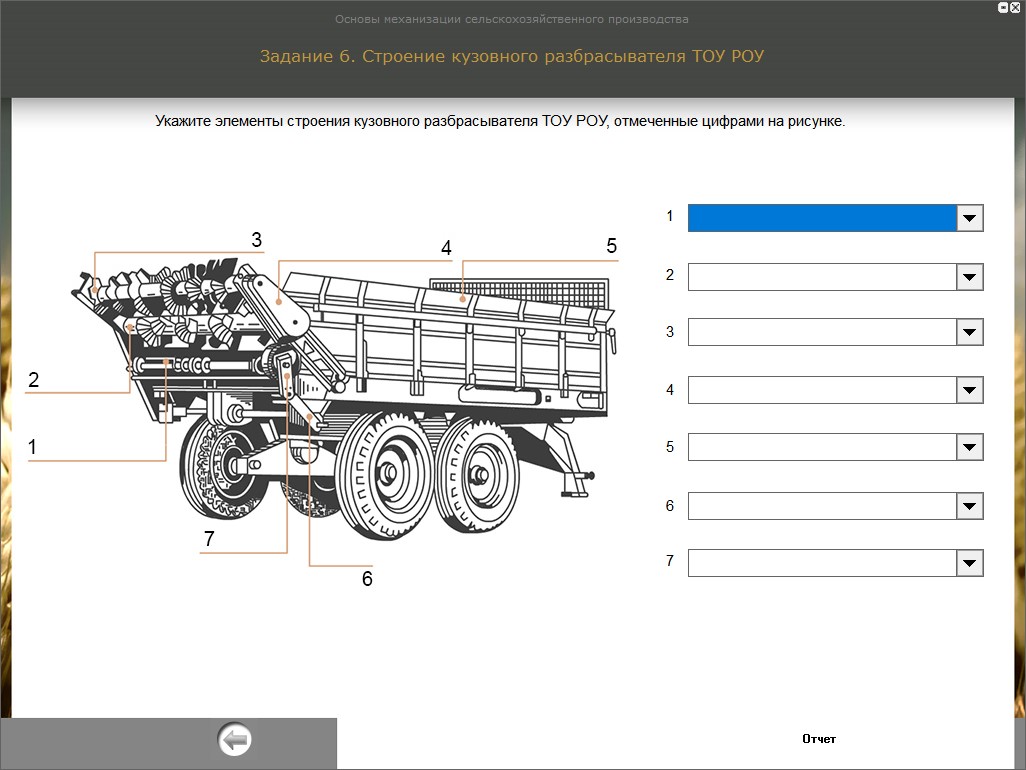 Основы механизации сельскохозяйственного производства

Задание 6. Строение кузовного разбрасывателя ТОУ РОУ

Укажите элементы строения кузовного разбрасывателя ТОУ РОУ, отмеченные цифрами на рисунке.

3
4
5
2
1
7
6

1
2
3
4
5
6
7

Отчет